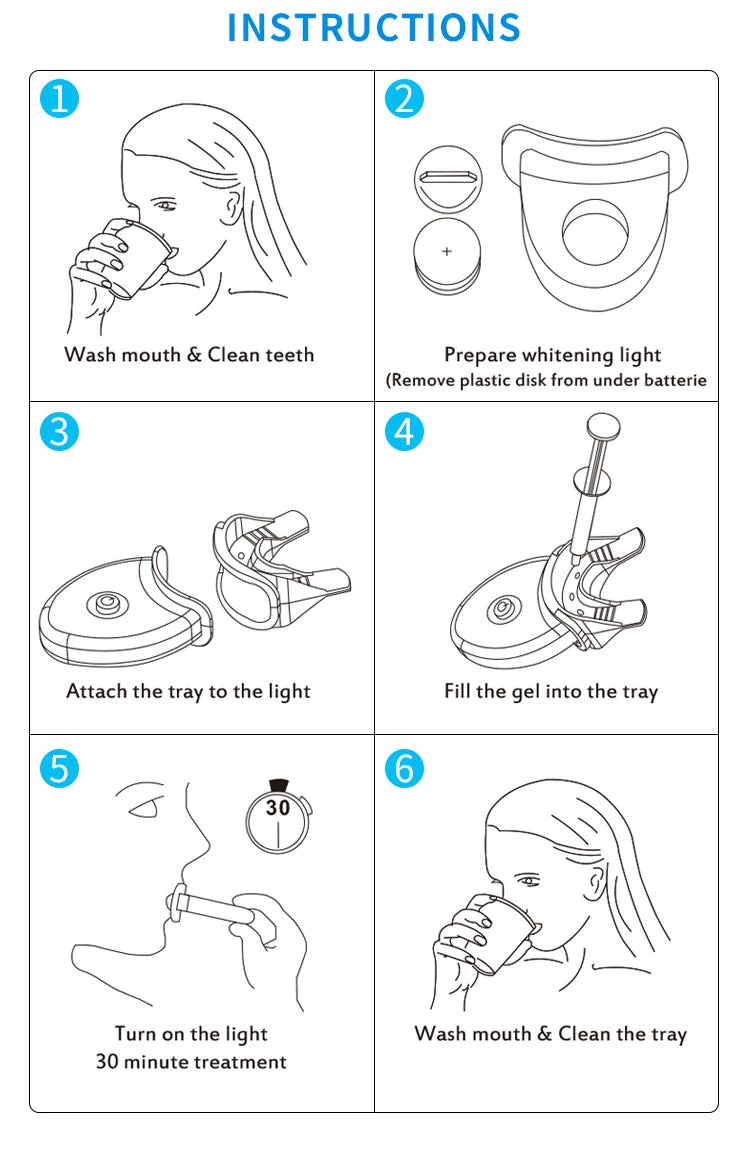 INSTRUCTIONS

1
Wash mouth & Clean teeth

2
+
Prepare whitening light
(Remove plastic disk from under batterie

3
Attach the tray to the light

4
Fill the gel into the tray

5
30
Turn on the light
30 minute treatment

6
Wash mouth & Clean the tray